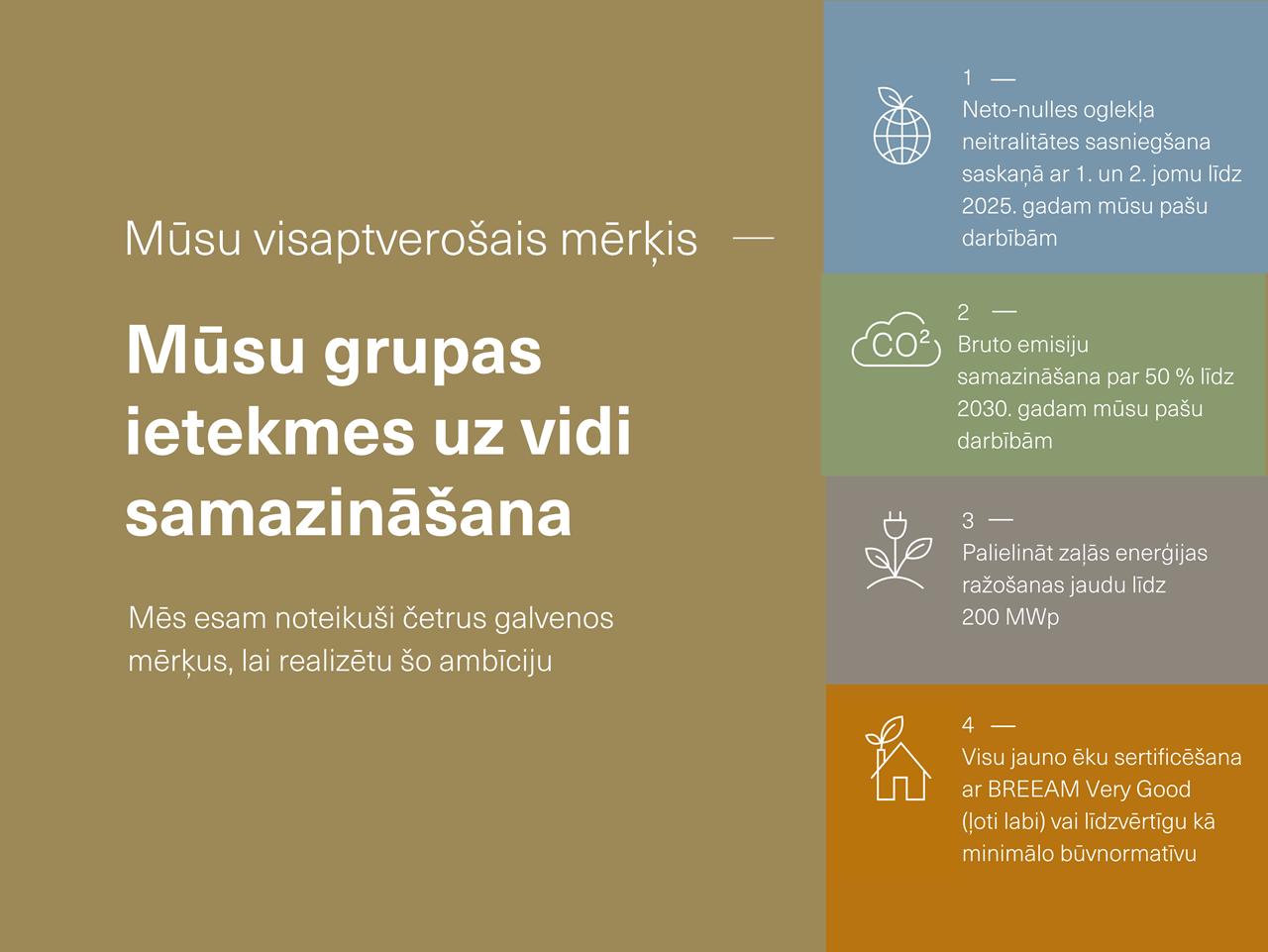 Mūsu visaptverošais mērķis —

Mūsu grupas ietekmes uz vidi samazināšana

Mēs esam noteikuši četrus galvenos mērķus, lai realizētu šo ambīciju

1 —
Neto-nulles oglekļa neitralitātes sasniegšana saskaņā ar 1. un 2. jomu līdz 2025. gadam mūsu pašu darbībām

$CO^2$

2 —
Bruto emisiju samazināšana par 50 % līdz 2030. gadam mūsu pašu darbībām

3 —
Palielināt zaļās enerģijas ražošanas jaudu līdz 200 MWp

4 —
Visu jauno ēku sertificēšana ar BREEAM Very Good (ļoti labi) vai līdzvērtīgu kā minimālo būvnormatīvu