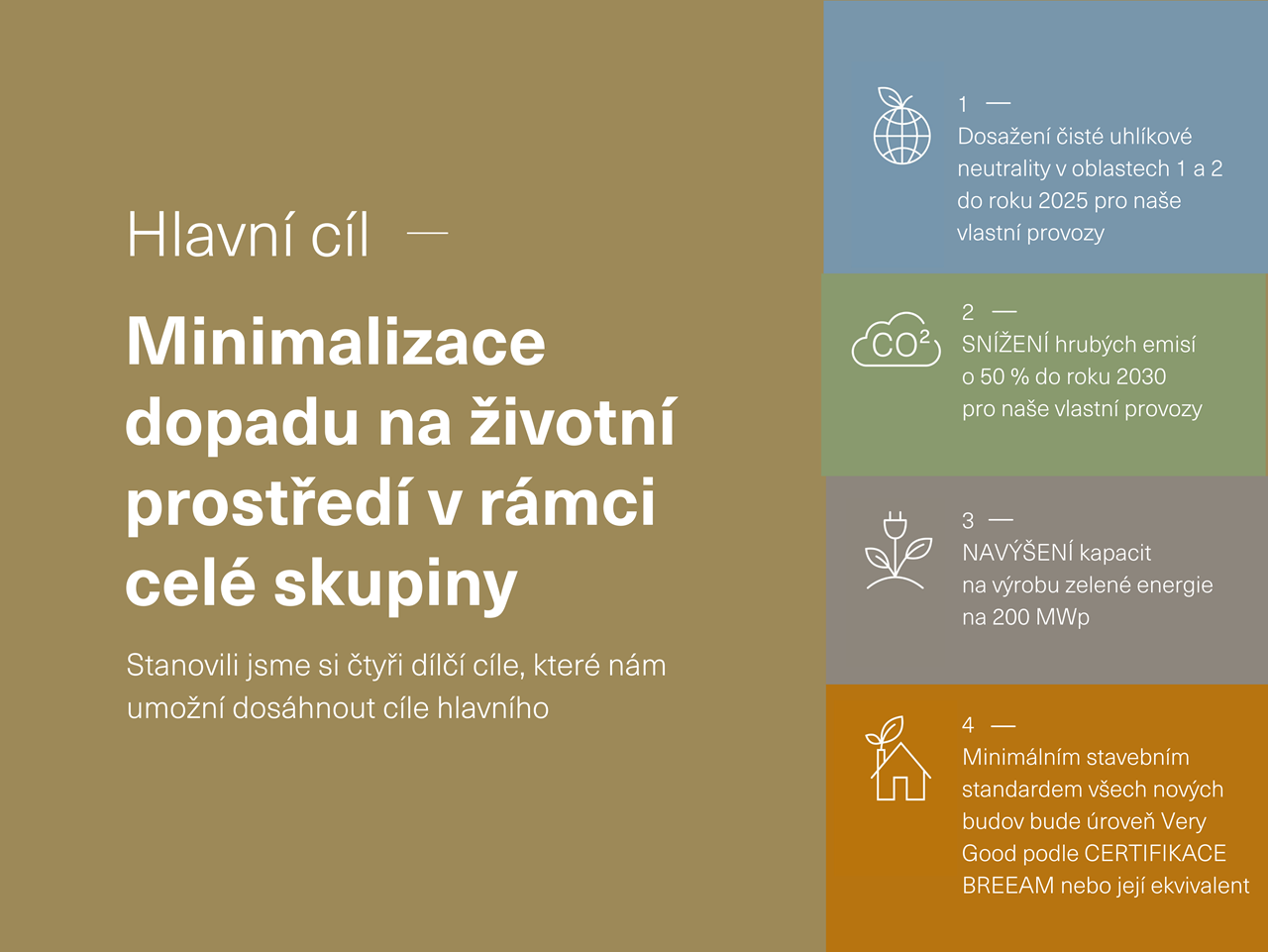 Hlavní cíl —

Minimalizace dopadu na životní prostředí v rámci celé skupiny

Stanovili jsme si čtyři dílčí cíle, které nám umožní dosáhnout cíle hlavního

1 —
Dosažení čisté uhlíkové neutrality v oblastech 1 a 2 do roku 2025 pro naše vlastní provozy

$CO^2$

2 —
SNÍŽENÍ hrubých emisí o 50 % do roku 2030 pro naše vlastní provozy

3 —
NAVÝŠENÍ kapacit na výrobu zelené energie na 200 MWp

4 —
Minimálním stavebním standardem všech nových budov bude úroveň Very Good podle CERTIFIKACE BREEAM nebo její ekvivalent