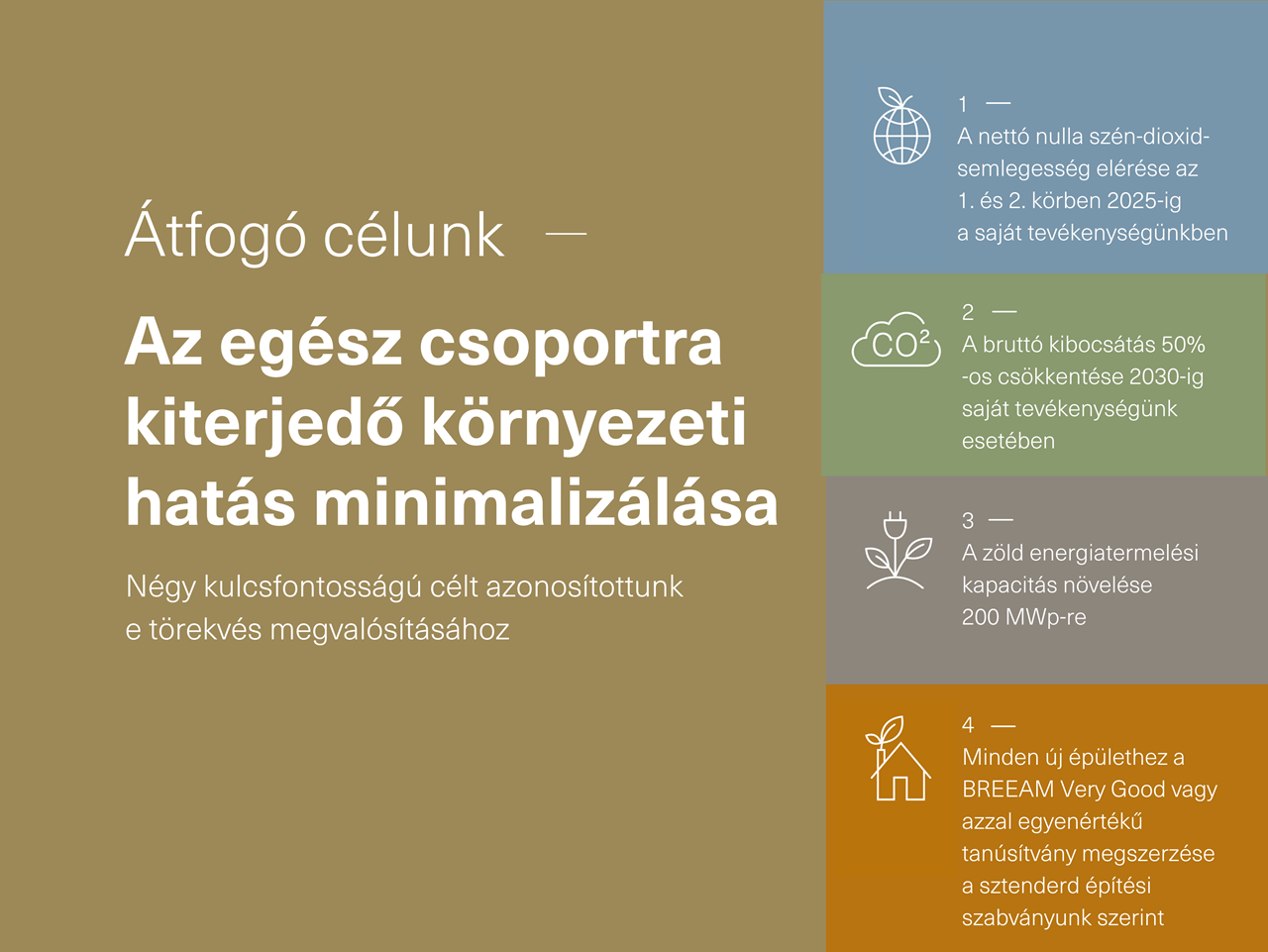 Átfogó célunk —

Az egész csoportra kiterjedő környezeti hatás minimalizálása

Négy kulcsfontosságú célt azonosítottunk e törekvés megvalósításához

1 —
A nettó nulla szén-dioxid-semlegesség elérése az 1. és 2. körben 2025-ig a saját tevékenységünkben

$CO^2$

2 —
A bruttó kibocsátás 50% -os csökkentése 2030-ig saját tevékenységünk esetében

3 —
A zöld energiatermelési kapacitás növelése 200 MWp-re

4 —
Minden új épülethez a BREEAM Very Good vagy azzal egyenértékű tanúsítvány megszerzése a sztenderd építési szabványunk szerint