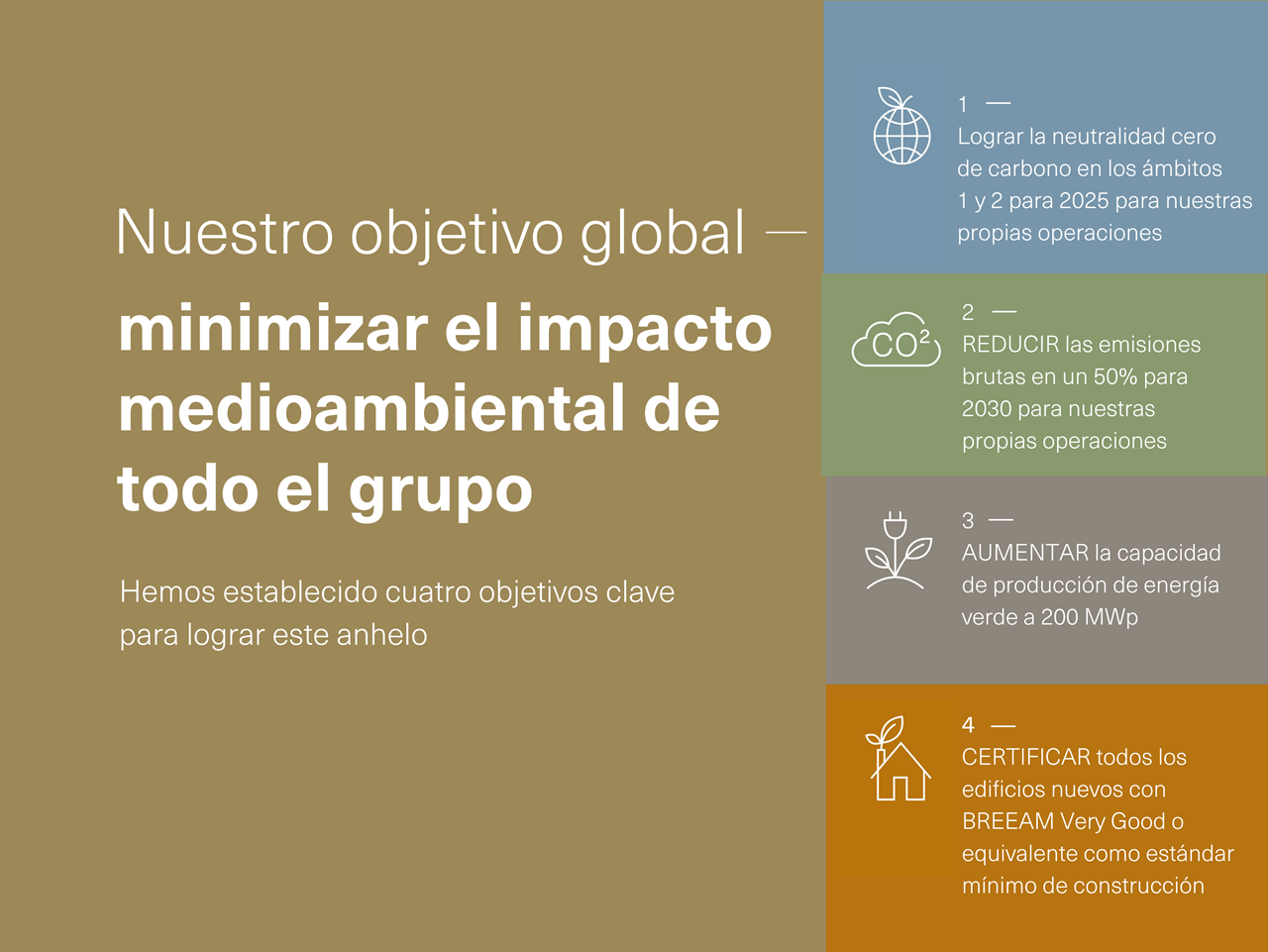 Nuestro objetivo global —

minimizar el impacto medioambiental de todo el grupo

Hemos establecido cuatro objetivos clave para lograr este anhelo

1 —
Lograr la neutralidad cero de carbono en los ámbitos 1 y 2 para 2025 para nuestras propias operaciones

$CO^2$

2 —
REDUCIR las emisiones brutas en un 50% para 2030 para nuestras propias operaciones

3 —
AUMENTAR la capacidad de producción de energía verde a 200 MWp

4 —
CERTIFICAR todos los edificios nuevos con BREEAM Very Good o equivalente como estándar mínimo de construcción