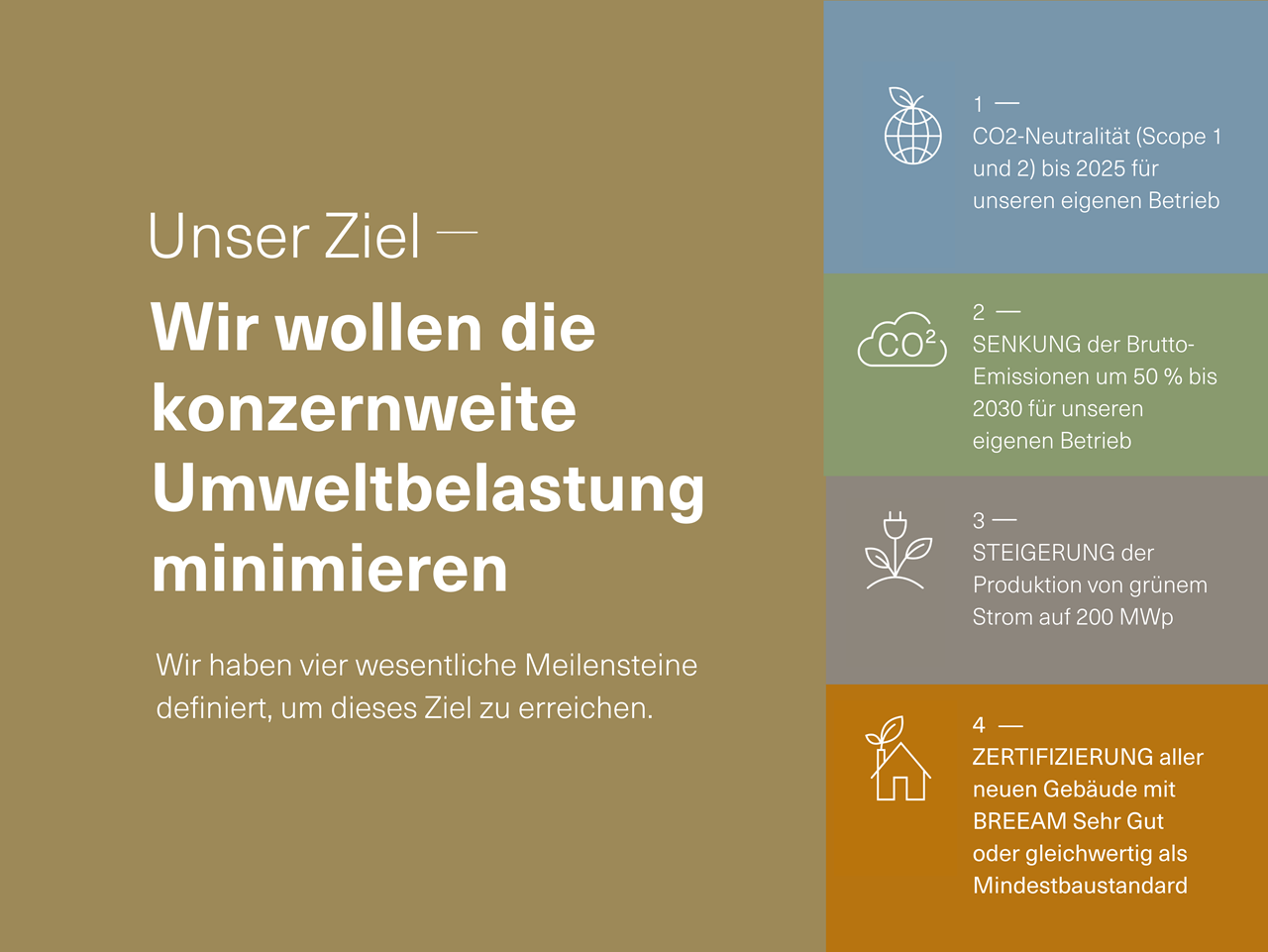 Unser Ziel —

Wir wollen die konzernweite Umweltbelastung minimieren

Wir haben vier wesentliche Meilensteine definiert, um dieses Ziel zu erreichen.

1 —
CO2-Neutralität (Scope 1 und 2) bis 2025 für unseren eigenen Betrieb

$CO^2$

2 —
SENKUNG der Brutto-Emissionen um 50 % bis 2030 für unseren eigenen Betrieb

3 —
STEIGERUNG der Produktion von grünem Strom auf 200 MWp

4 —
ZERTIFIZIERUNG aller neuen Gebäude mit BREEAM Sehr Gut oder gleichwertig als Mindestbaustandard