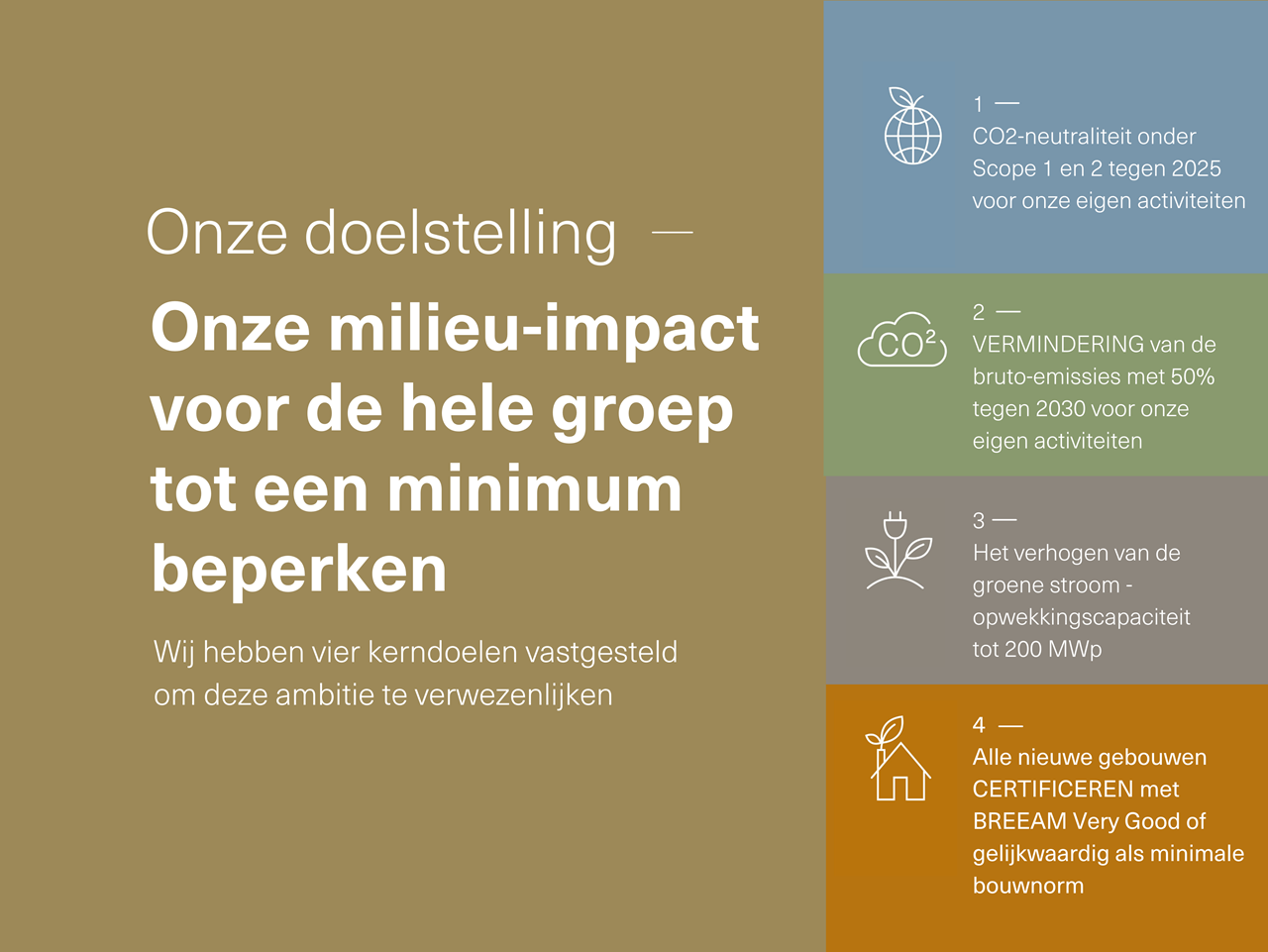 Onze doelstelling —

Onze milieu-impact voor de hele groep tot een minimum beperken

Wij hebben vier kerndoelen vastgesteld om deze ambitie te verwezenlijken

1 —
CO2-neutraliteit onder Scope 1 en 2 tegen 2025 voor onze eigen activiteiten

$CO^2$

2 —
VERMINDERING van de bruto-emissies met 50% tegen 2030 voor onze eigen activiteiten

3 —
Het verhogen van de groene stroom - opwekkingscapaciteit tot 200 MWp

4 —
Alle nieuwe gebouwen CERTIFICEREN met BREEAM Very Good of gelijkwaardig als minimale bouwnorm