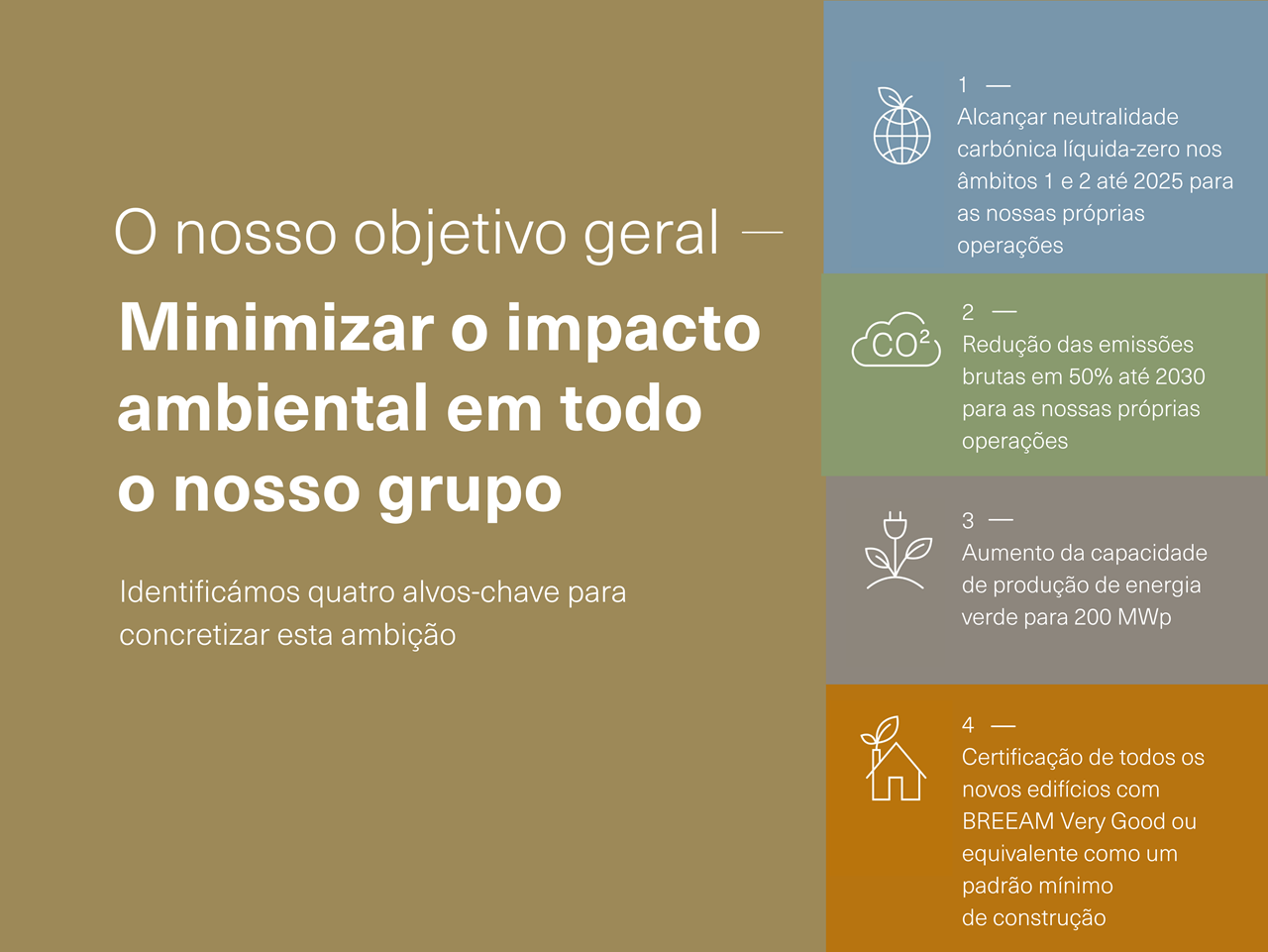 O nosso objetivo geral —

Minimizar o impacto ambiental em todo o nosso grupo

Identificámos quatro alvos-chave para concretizar esta ambição

1 —
Alcançar neutralidade carbónica líquida-zero nos âmbitos 1 e 2 até 2025 para as nossas próprias operações

$CO^2$

2 —
Redução das emissões brutas em 50% até 2030 para as nossas próprias operações

3 —
Aumento da capacidade de produção de energia verde para 200 MWp

4 —
Certificação de todos os novos edifícios com BREEAM Very Good ou equivalente como um padrão mínimo de construção